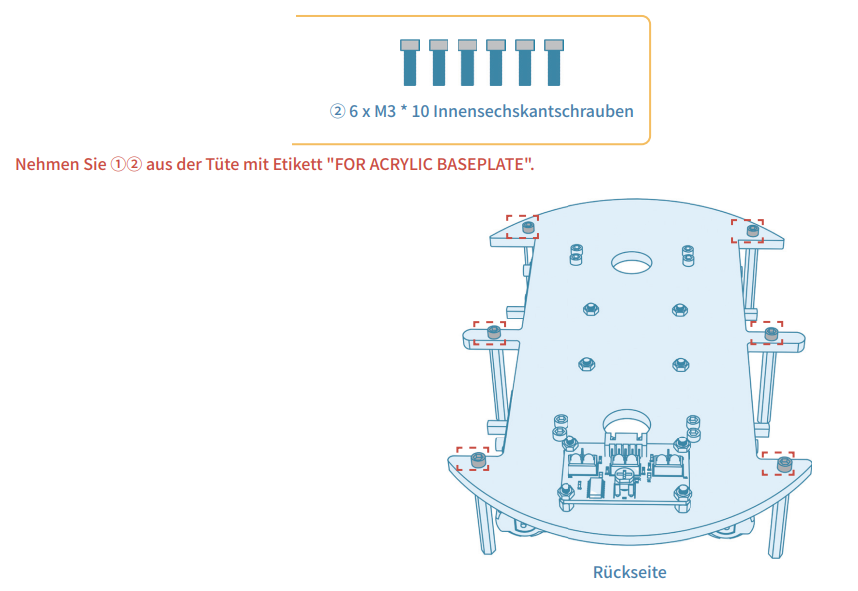 ② 6 x M3 * 10 Innensechskantschrauben

Nehmen Sie ①② aus der Tüte mit Etikett "FOR ACRYLIC BASEPLATE".

Rückseite